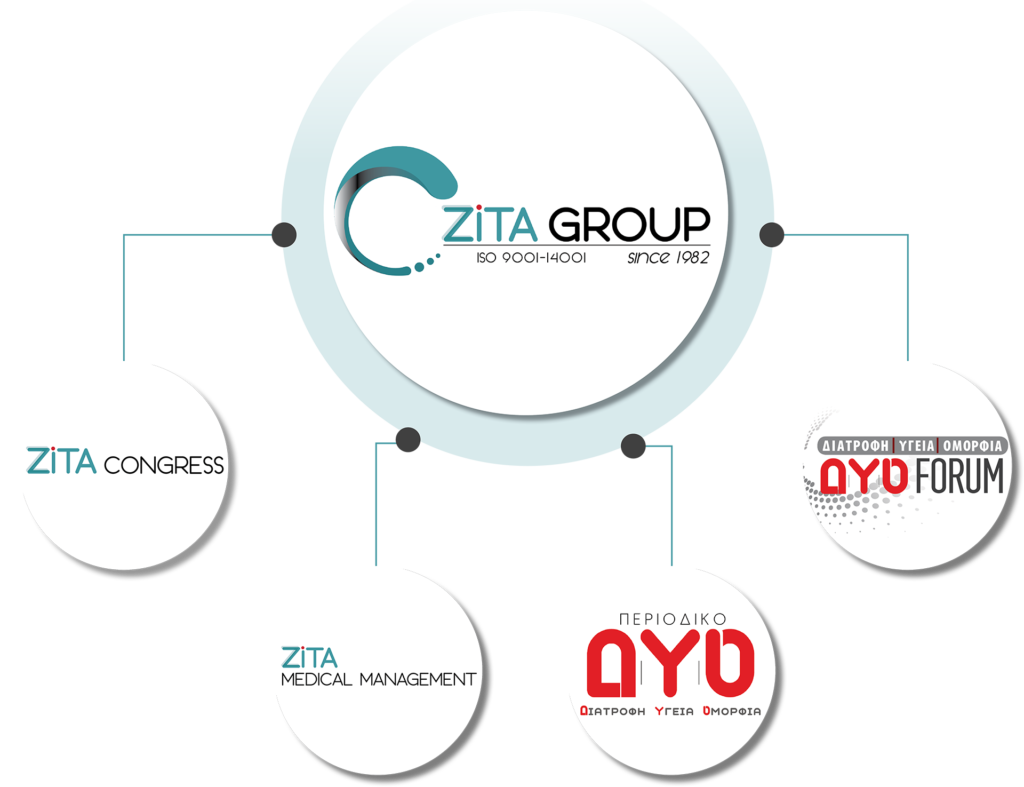 ZITA GROUP
ISO 9001-14001 since 1982

ZITA CONGRESS

ZITA
MEDICAL MANAGEMENT

ΠΕΡΙΟΔΙΚΟ
ΔΥΟ
ΔΙΑΤΡΟΦΗ ΥΓΕΙΑ ΟΜΟΡΦΙΑ

ΔΙΑΤΡΟΦΗ ΥΓΕΙΑ ΟΜΟΡΦΙΑ
ΔΥΟ FORUM